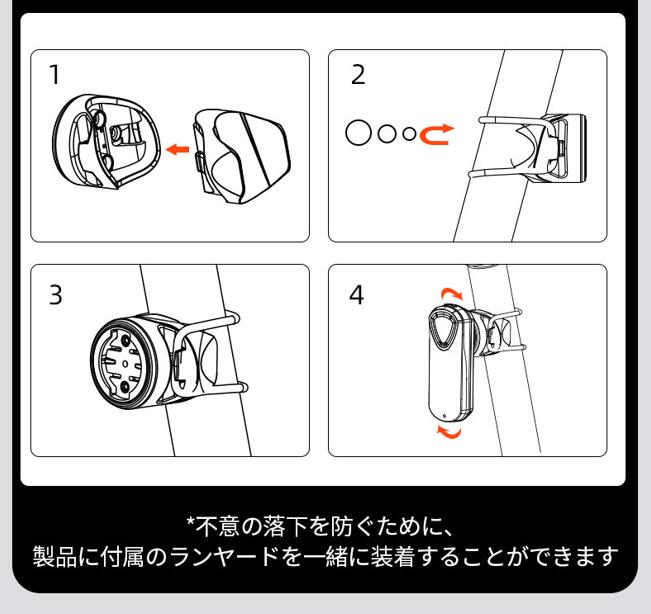 1

2

3

4

*不意の落下を防ぐために、
製品に付属のランヤードを一緒に装着することができます